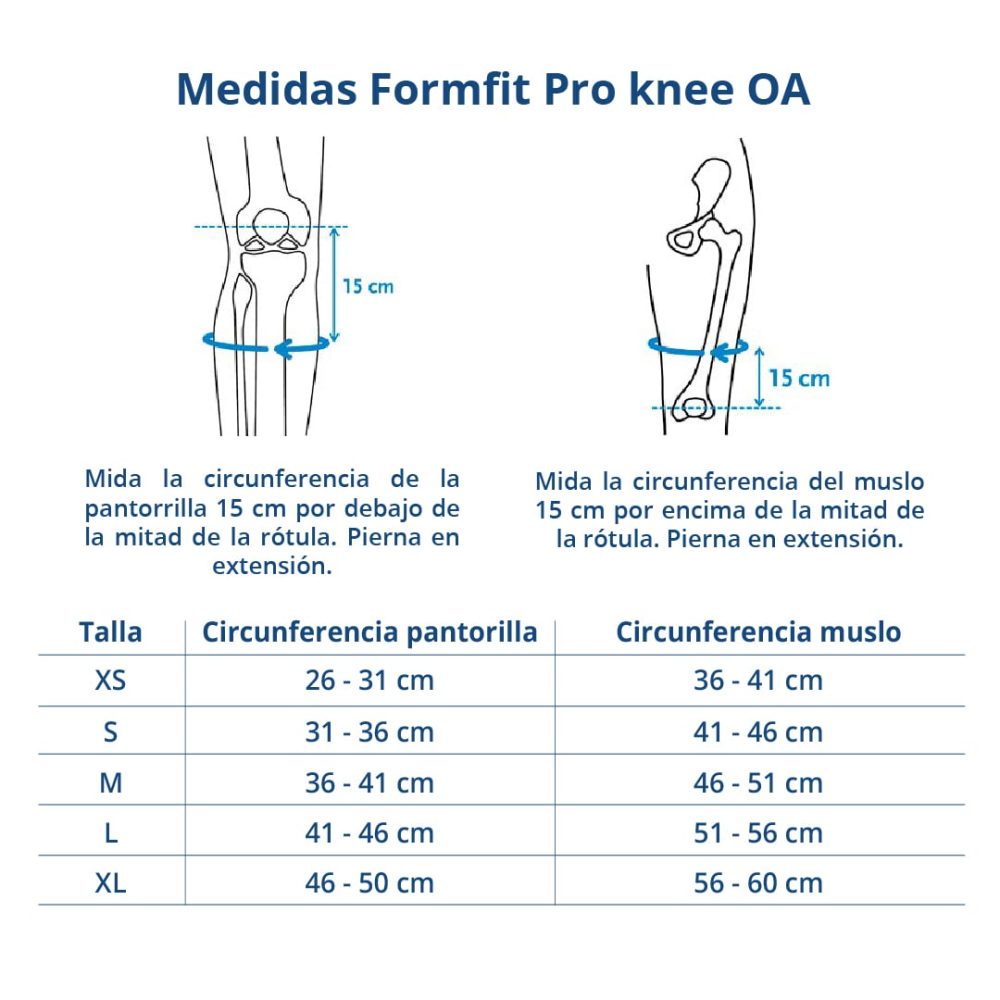 Medidas Formfit Pro knee OA

15 cm

15 cm

Mida la circunferencia de la pantorrilla 15 cm por debajo de la mitad de la rótula. Pierna en extensión.

Mida la circunferencia del muslo 15 cm por encima de la mitad de la rótula. Pierna en extensión.

| Talla | Circunferencia pantorilla | Circunferencia muslo |
|---|---|---|
| XS | 26 - 31 cm | 36 - 41 cm |
| S | 31 - 36 cm | 41 - 46 cm |
| M | 36 - 41 cm | 46 - 51 cm |
| L | 41 - 46 cm | 51 - 56 cm |
| XL | 46 - 50 cm | 56 - 60 cm |