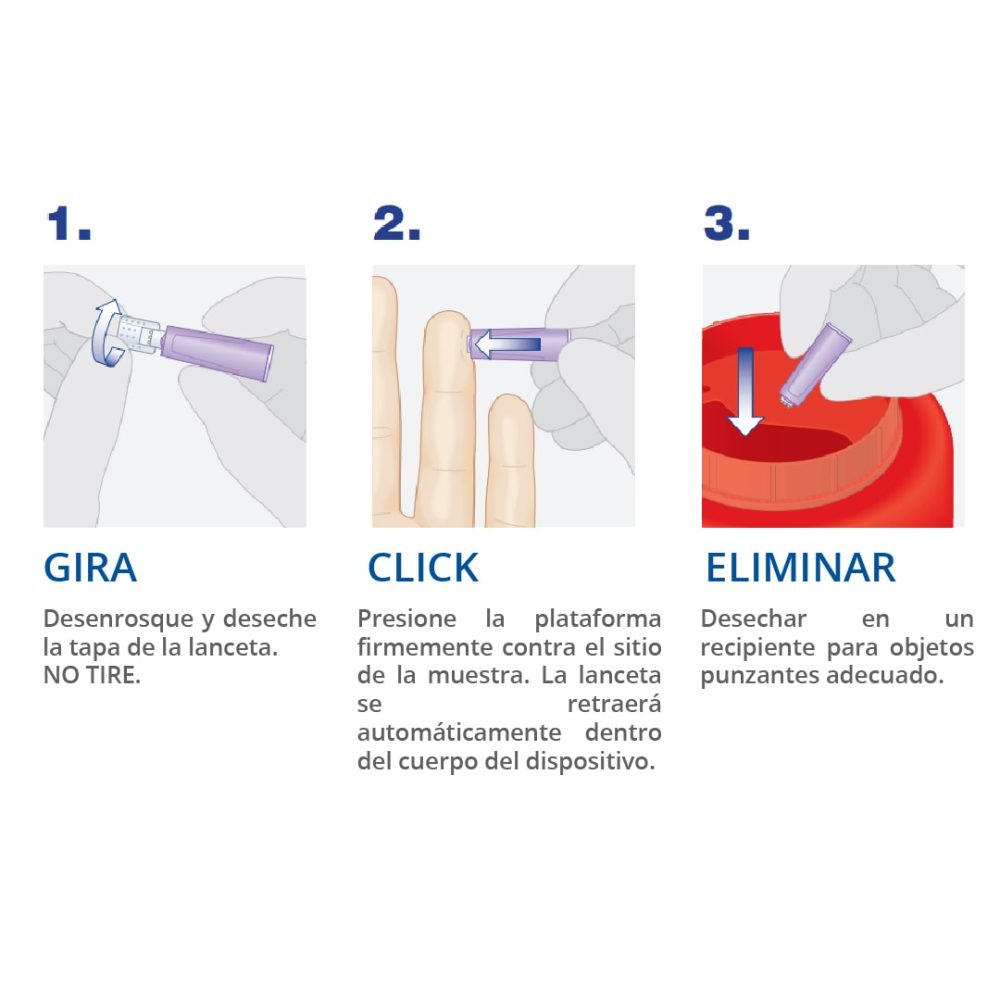 1.

GIRA

Desenrosque y deseche la tapa de la lanceta. NO TIRE.

2.

CLICK

Presione la plataforma firmemente contra el sitio de la muestra. La lanceta se retraerá automáticamente dentro del cuerpo del dispositivo.

3.

ELIMINAR

Desechar en un recipiente para objetos punzantes adecuado.